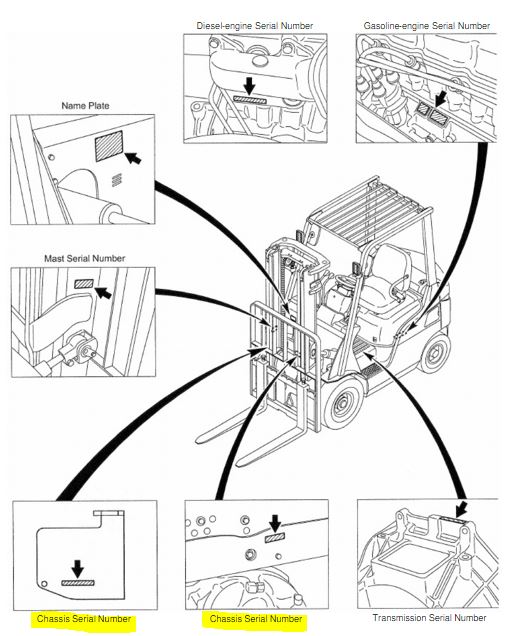 Diesel-engine Serial Number

Gasoline-engine Serial Number

Name Plate

Mast Serial Number

Chassis Serial Number

Chassis Serial Number

Transmission Serial Number